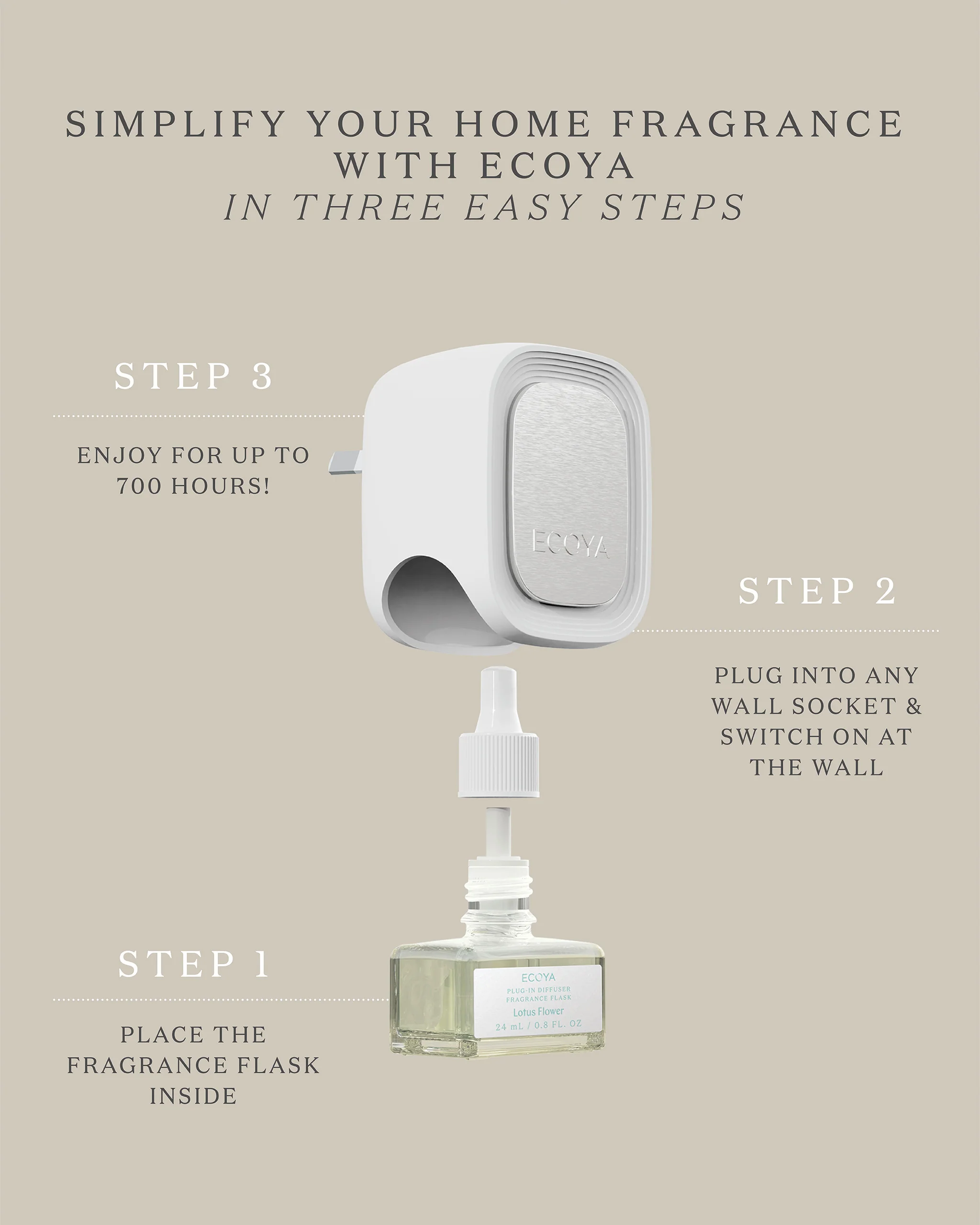 SIMPLIFY YOUR HOME FRAGRANCE WITH ECOYA
IN THREE EASY STEPS

STEP 3

ENJOY FOR UP TO 700 HOURS!

ECOYA

STEP 2

PLUG INTO ANY WALL SOCKET & SWITCH ON AT THE WALL

STEP 1

PLACE THE FRAGRANCE FLASK INSIDE

ECOYA
PLUG-IN DIFFUSER
FRAGRANCE FLASK
Lotus Flower
24 mL / 0.8 FL. OZ